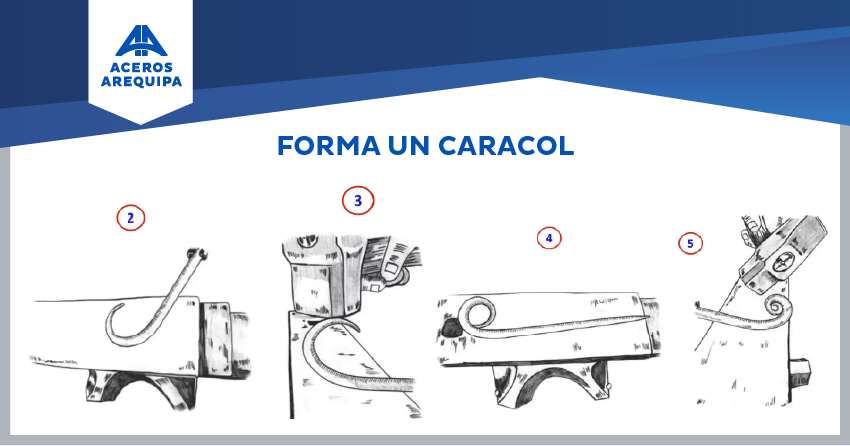 ACEROS AREQUIPA

FORMA UN CARACOL

2

3

4

5